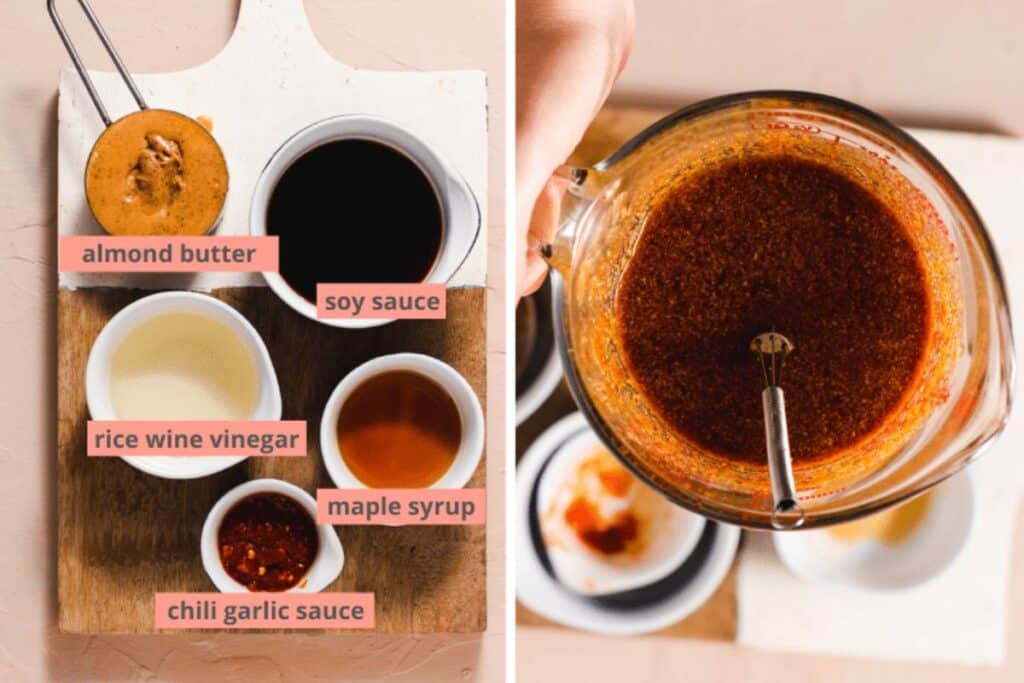 almond butter

soy sauce

rice wine vinegar

maple syrup

chili garlic sauce