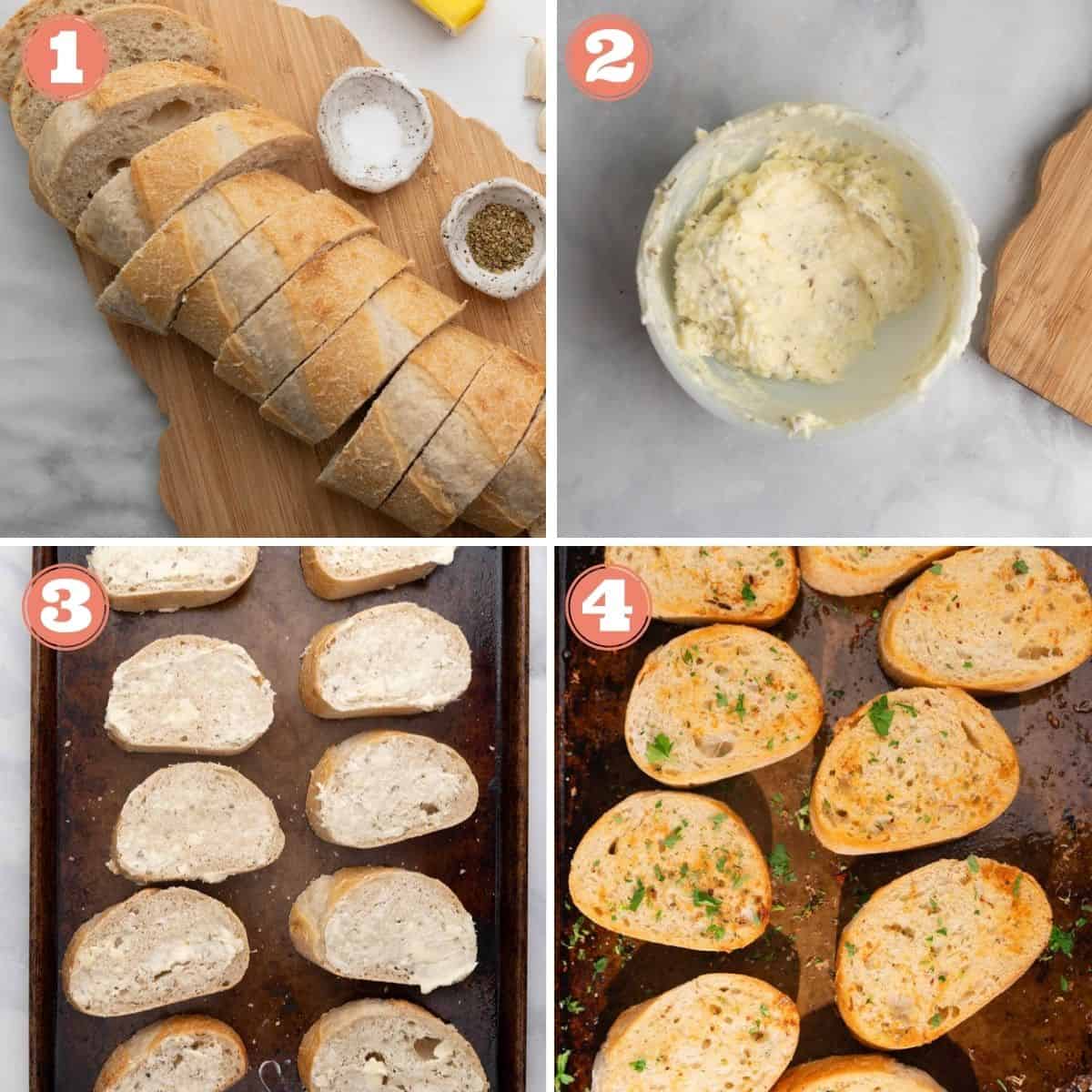 1

2

3

4