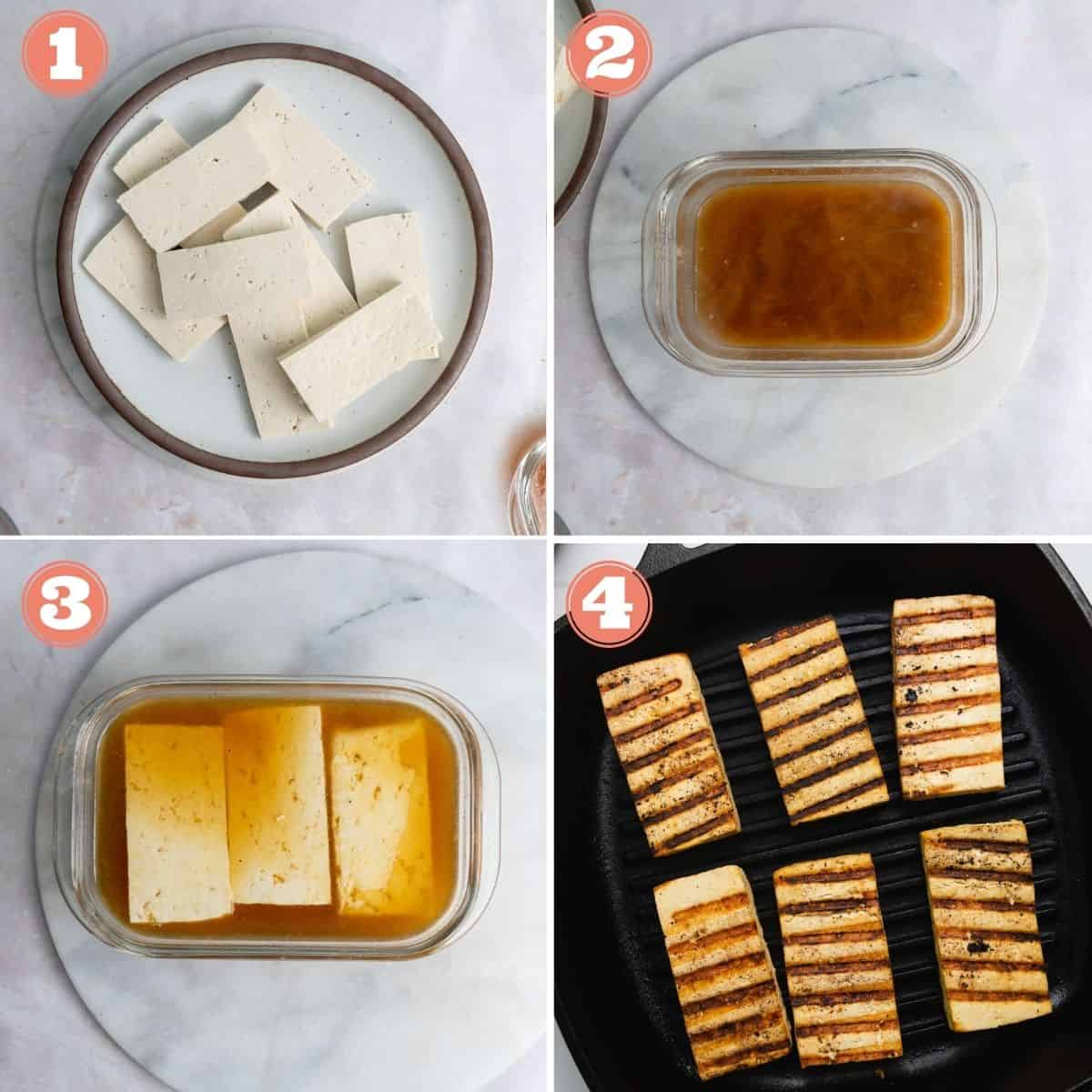 1

2

3

4